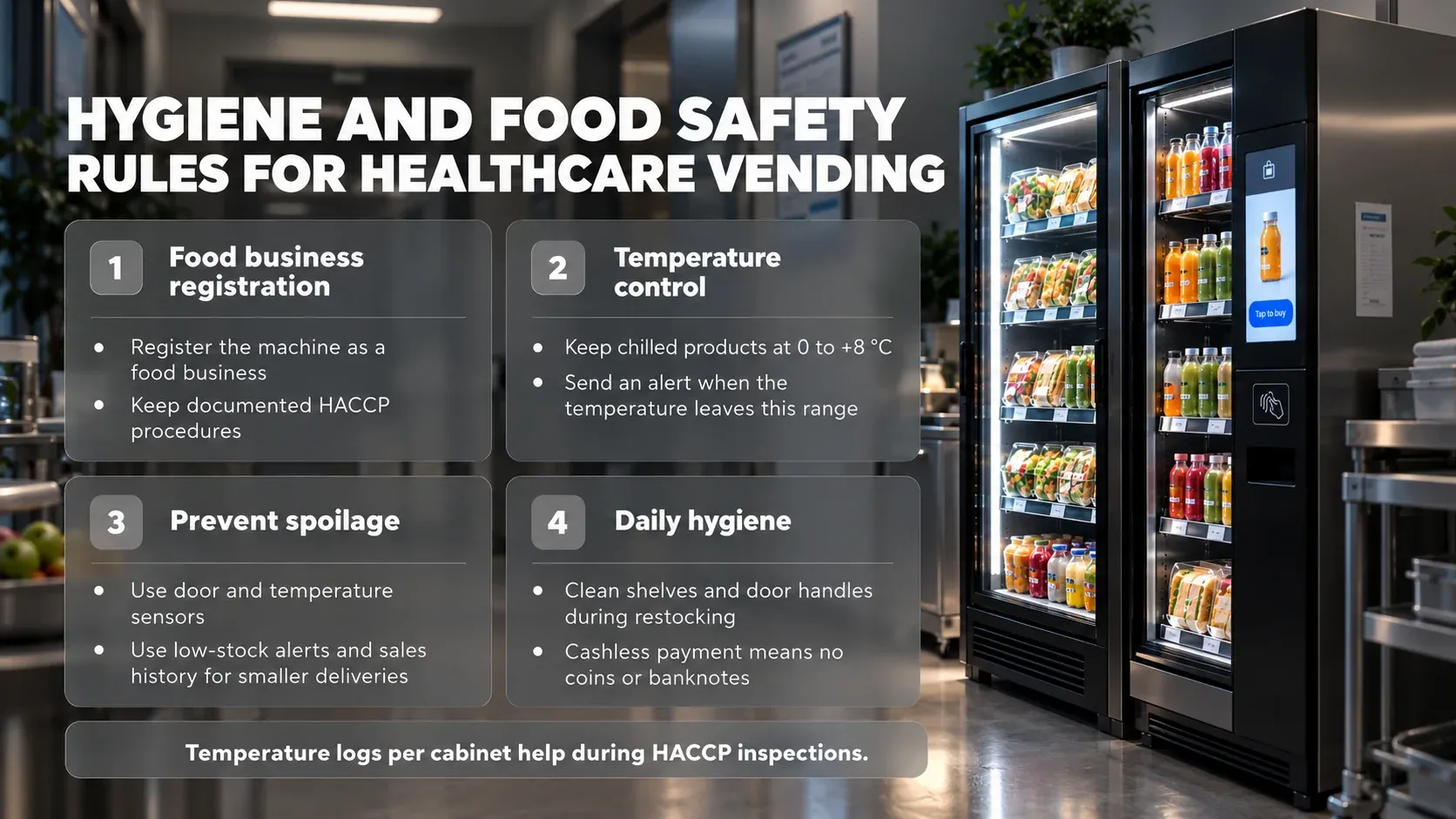 HYGIENE AND FOOD SAFETY
RULES FOR HEALTHCARE VENDING

1
Food business registration

• Register the machine as a food business
• Keep documented HACCP procedures

2
Temperature control

• Keep chilled products at 0 to +8 °C
• Send an alert when the temperature leaves this range

3
Prevent spoilage

• Use door and temperature sensors
• Use low-stock alerts and sales history for smaller deliveries

4
Daily hygiene

• Clean shelves and door handles during restocking
• Cashless payment means no coins or banknotes

Temperature logs per cabinet help during HACCP inspections.

Tap to buy